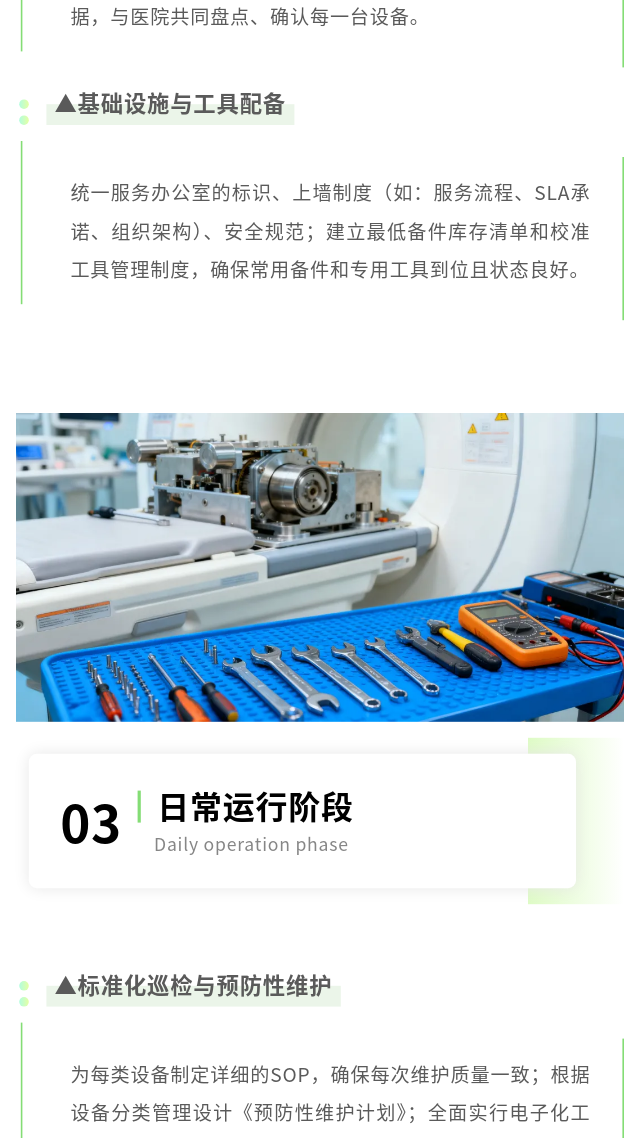 据，与医院共同盘点、确认每一台设备。

▲基础设施与工具配备

统一服务办公室的标识、上墙制度（如：服务流程、SLA承诺、组织架构）、安全规范；建立最低备件库存清单和校准工具管理制度，确保常用备件和专用工具到位且状态良好。

03 日常运行阶段
Daily operation phase

▲标准化巡检与预防性维护

为每类设备制定详细的SOP，确保每次维护质量一致；根据设备分类管理设计《预防性维护计划》；全面实行电子化工